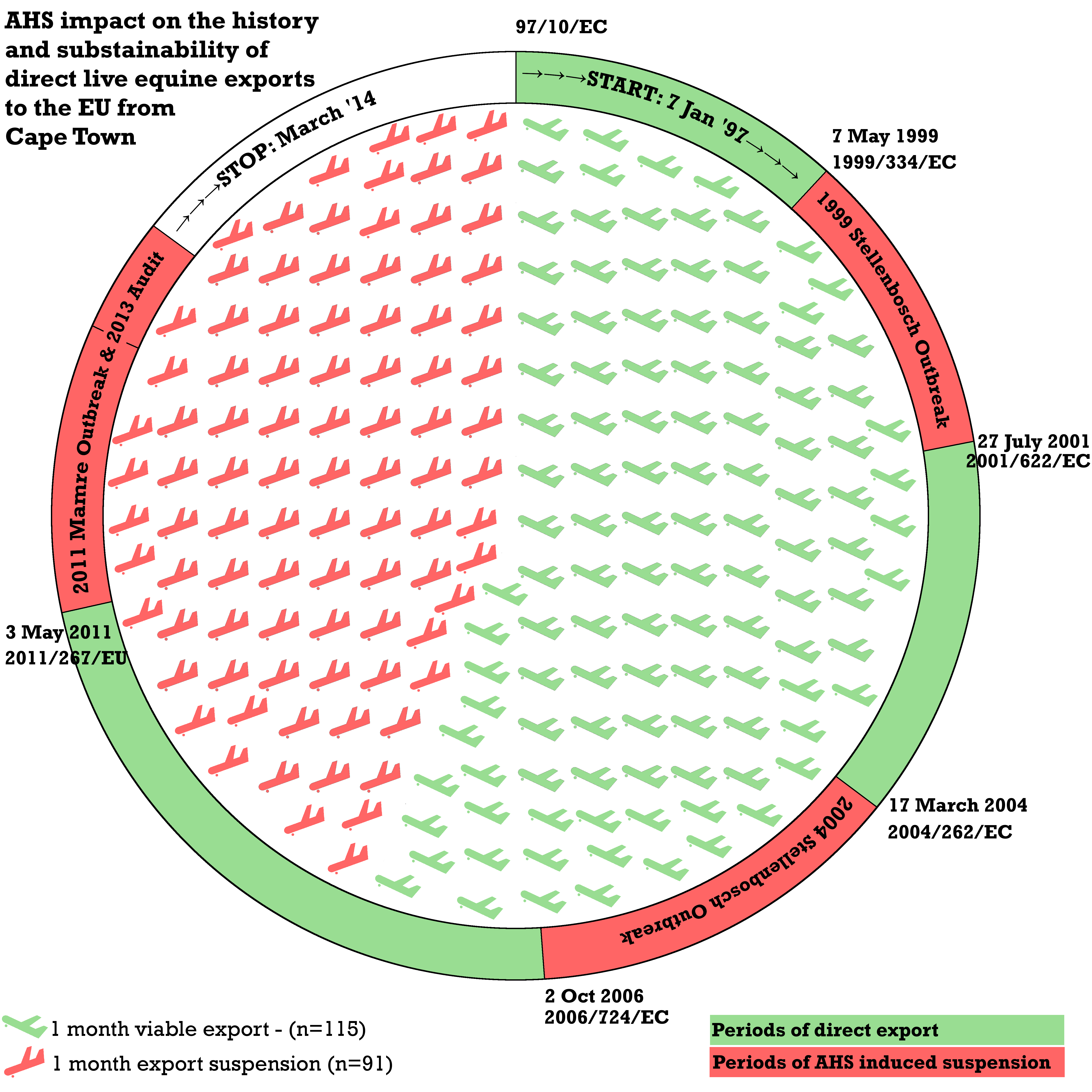 AHS impact on the history and substainability of direct live equine exports to the EU from Cape Town

97/10/EC

START: 7 Jan '97

7 May 1999
1999/334/EC

1999 Stellenbosch Outbreak

27 July 2001
2001/622/EC

17 March 2004
2004/262/EC

2004 Stellenbosch Outbreak

2 Oct 2006
2006/724/EC

3 May 2011
2011/267/EU

2011 Mamre Outbreak & 2013 Audit

STOP: March '14

1 month viable export - (n=115)
1 month export suspension (n=91)

Periods of direct export
Periods of AHS induced suspension