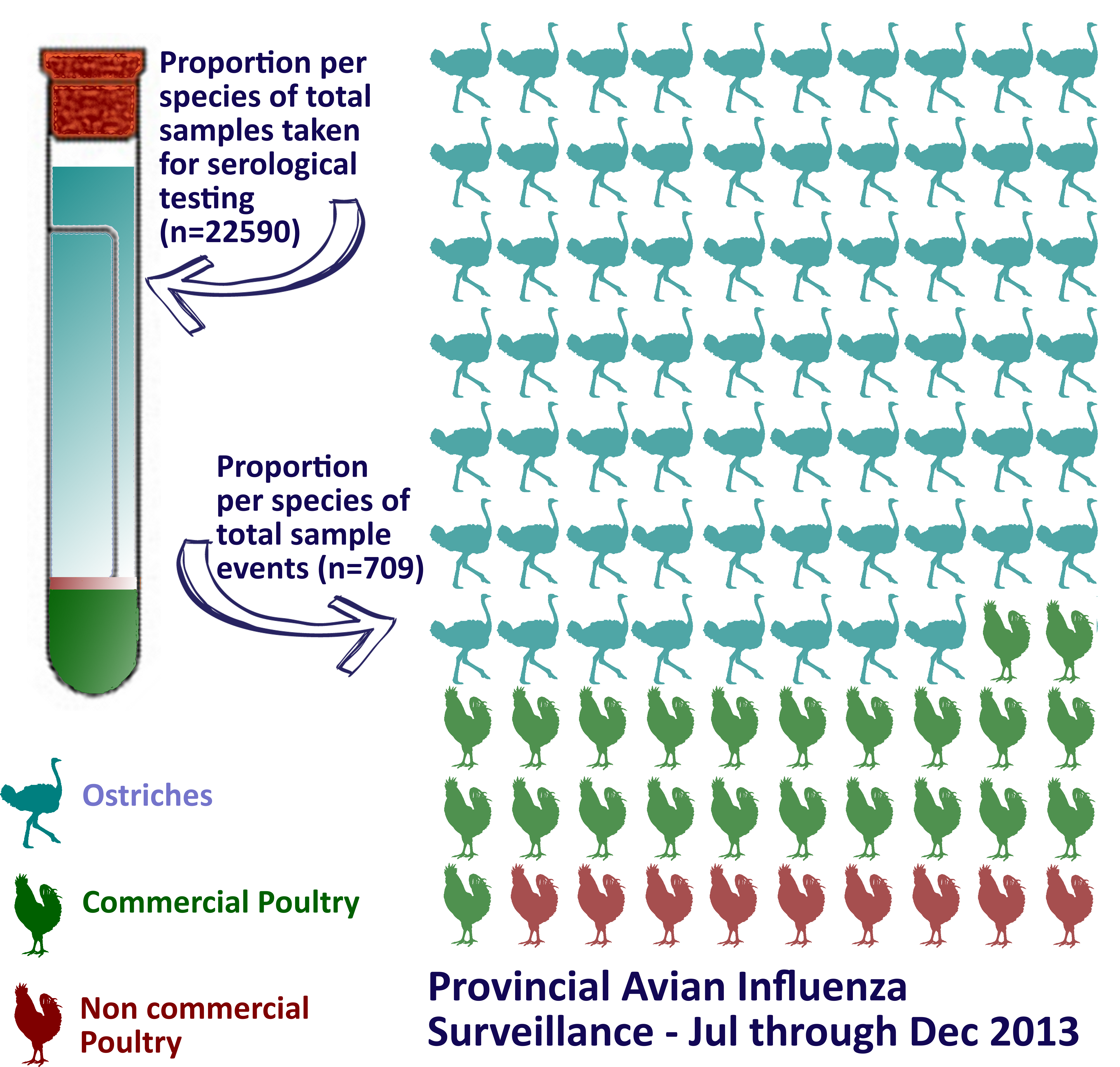 Proportion per species of total samples taken for serological testing (n=22590)

Proportion per species of total sample events (n=709)

Ostriches

Commercial Poultry

Non commercial Poultry

Provincial Avian Influenza Surveillance - Jul through Dec 2013